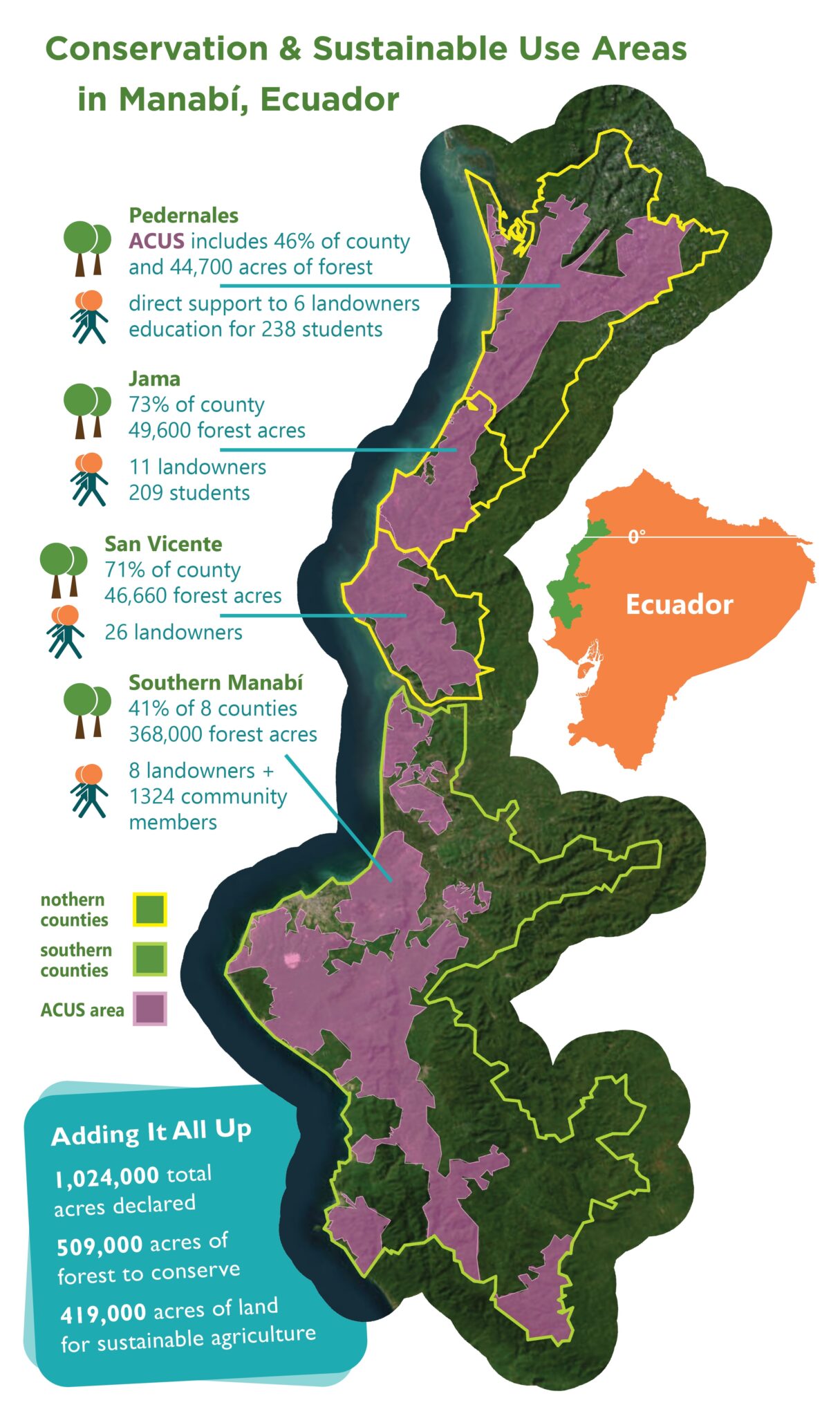 Conservation & Sustainable Use Areas in Manabí, Ecuador

Pedernales
ACUS includes 46% of county and 44,700 acres of forest

direct support to 6 landowners
education for 238 students

Jama
73% of county
49,600 forest acres

11 landowners
209 students

San Vicente
71% of county
46,660 forest acres

26 landowners

Southern Manabí
41% of 8 counties
368,000 forest acres

8 landowners + 1324 community members

0°

Ecuador

nothern counties

southern counties

ACUS area

Adding It All Up

1,024,000 total acres declared

509,000 acres of forest to conserve

419,000 acres of land for sustainable agriculture